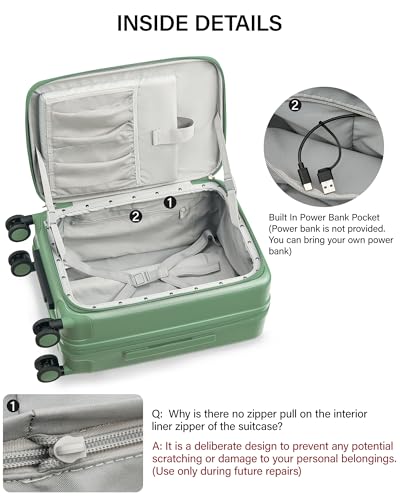 INSIDE DETAILS

1

2

2

Built In Power Bank Pocket (Power bank is not provided. You can bring your own power bank)

1

Q: Why is there no zipper pull on the interior liner zipper of the suitcase?

A: It is a deliberate design to prevent any potential scratching or damage to your personal belongings. (Use only during future repairs)